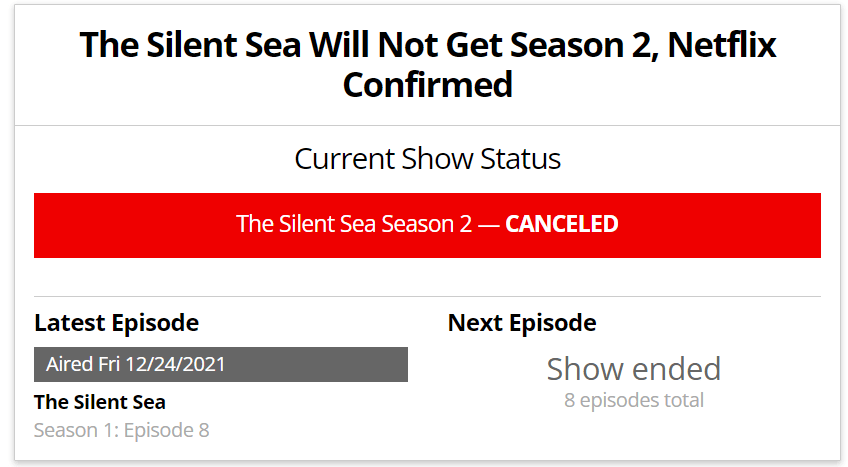 The Silent Sea Will Not Get Season 2, Netflix Confirmed

Current Show Status

The Silent Sea Season 2 — CANCELED

Latest Episode

Aired Fri 12/24/2021

The Silent Sea

Season 1: Episode 8

Next Episode

Show ended

8 episodes total